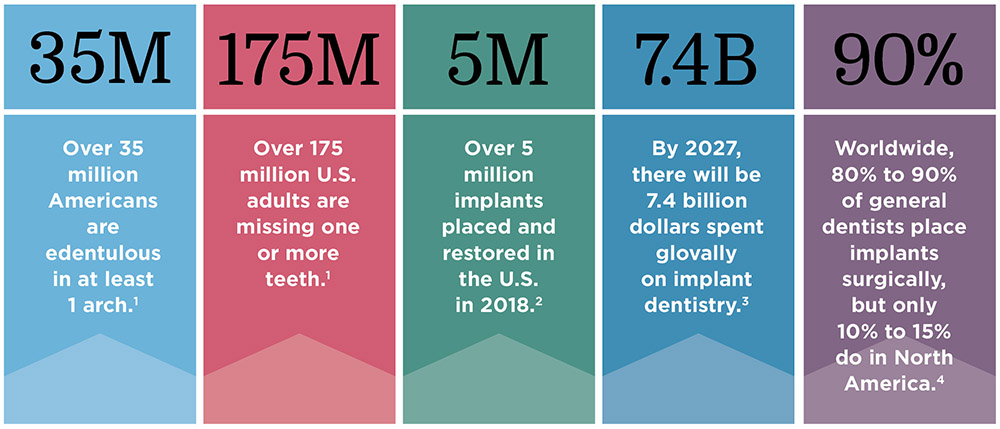 35M

Over 35 million Americans are edentulous in at least 1 arch.$^1$

175M

Over 175 million U.S. adults are missing one or more teeth.$^1$

5M

Over 5 million implants placed and restored in the U.S. in 2018.$^2$

7.4B

By 2027, there will be 7.4 billion dollars spent glovally on implant dentistry.$^3$

90%

Worldwide, 80% to 90% of general dentists place implants surgically, but only 10% to 15% do in North America.$^4$